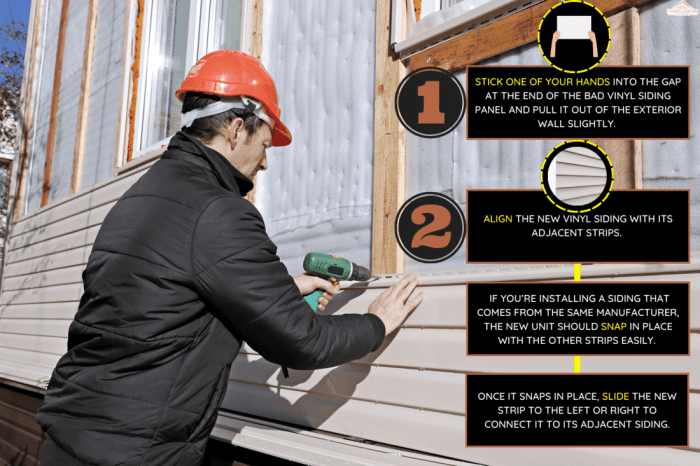 1

STICK ONE OF YOUR HANDS INTO THE GAP AT THE END OF THE BAD VINYL SIDING PANEL AND PULL IT OUT OF THE EXTERIOR WALL SLIGHTLY.

2

ALIGN THE NEW VINYL SIDING WITH ITS ADJACENT STRIPS.

IF YOU'RE INSTALLING A SIDING THAT COMES FROM THE SAME MANUFACTURER, THE NEW UNIT SHOULD SNAP IN PLACE WITH THE OTHER STRIPS EASILY.

ONCE IT SNAPS IN PLACE, SLIDE THE NEW STRIP TO THE LEFT OR RIGHT TO CONNECT IT TO ITS ADJACENT SIDING.